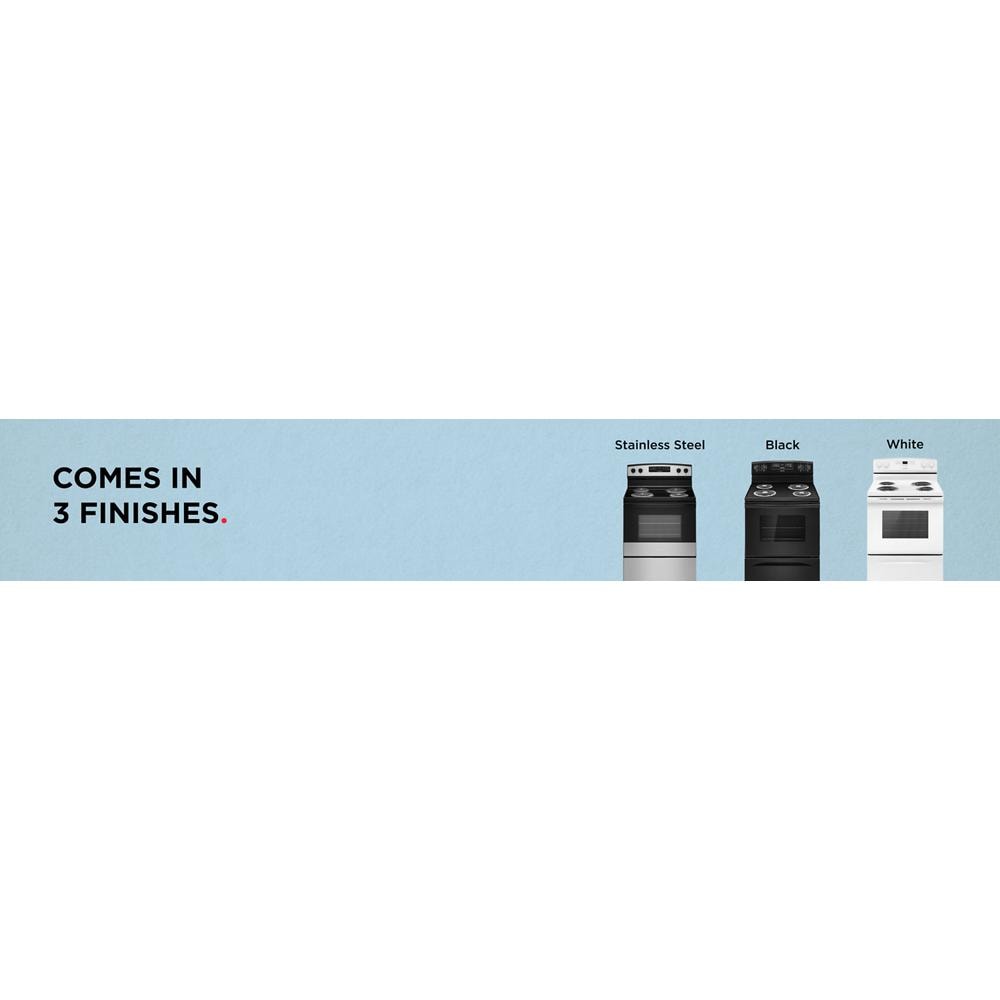 COMES IN
3 FINISHES.

Stainless Steel

Black

White