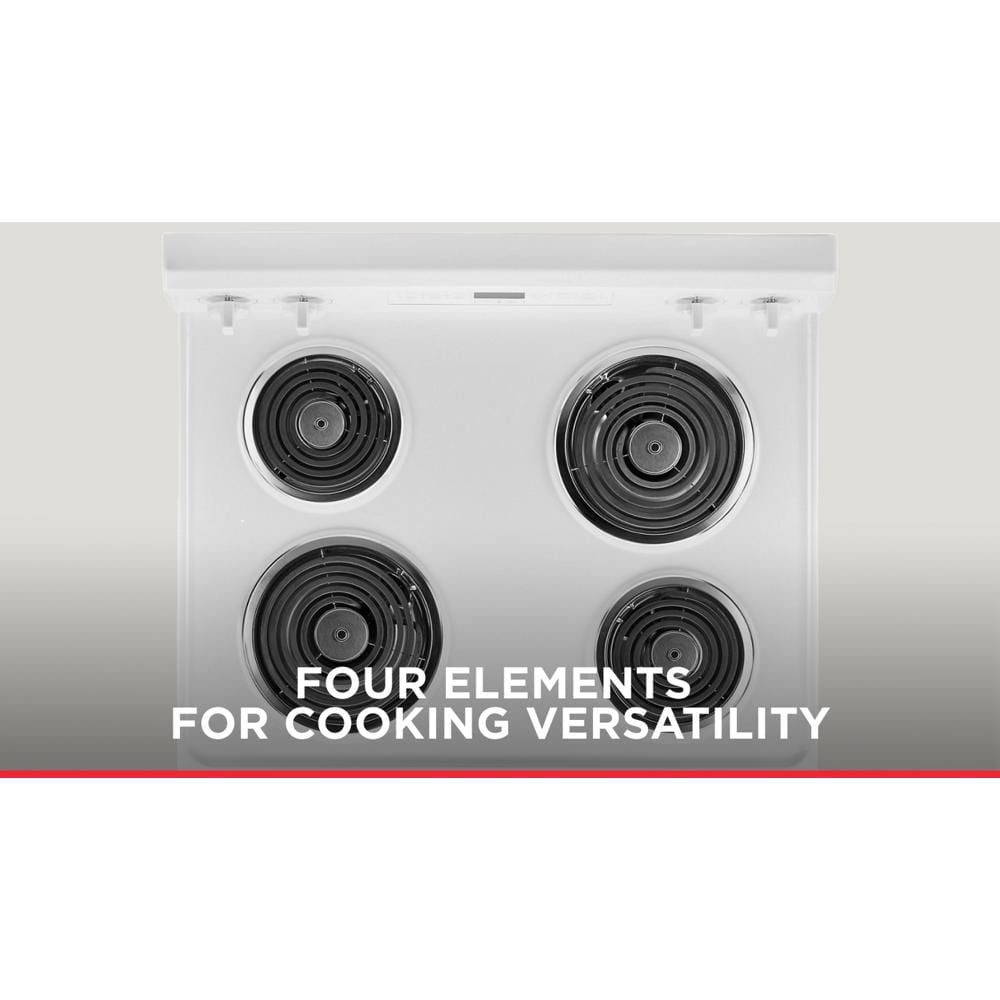 FOUR ELEMENTS
FOR COOKING VERSATILITY