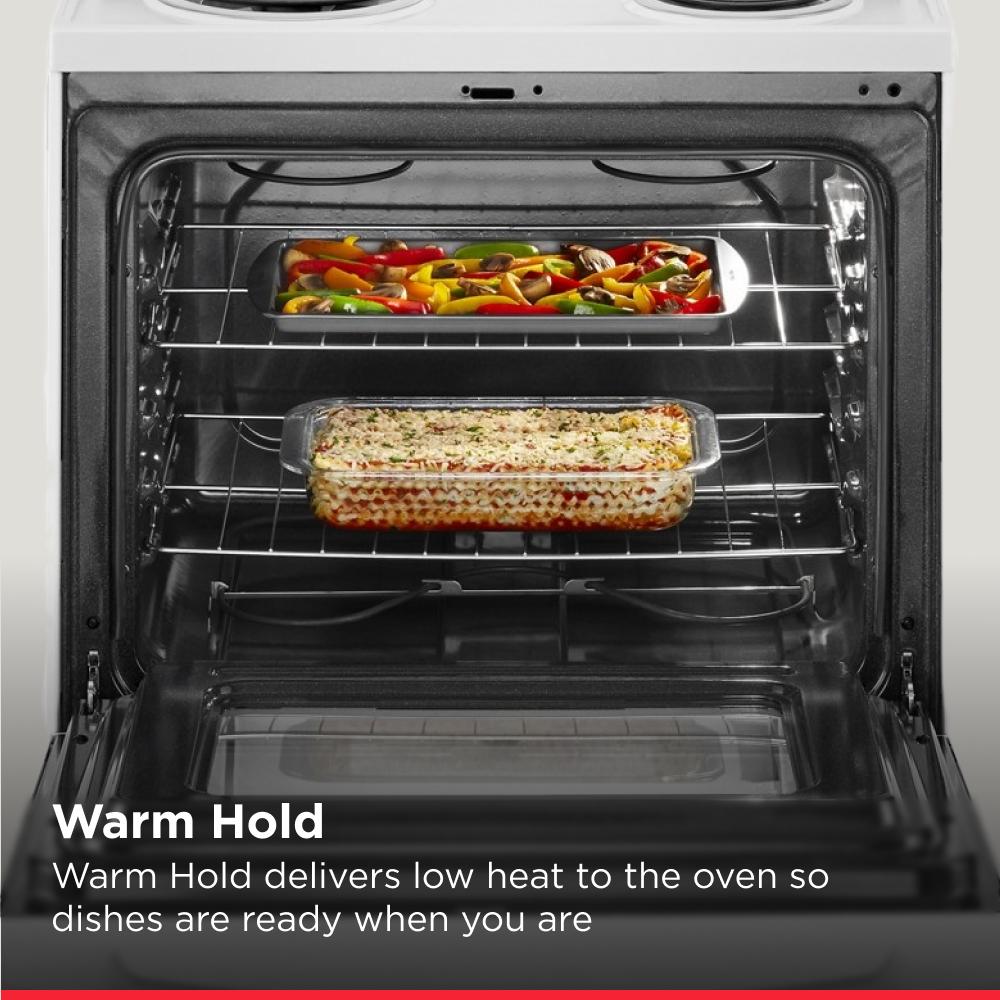 Warm Hold

Warm Hold delivers low heat to the oven so dishes are ready when you are