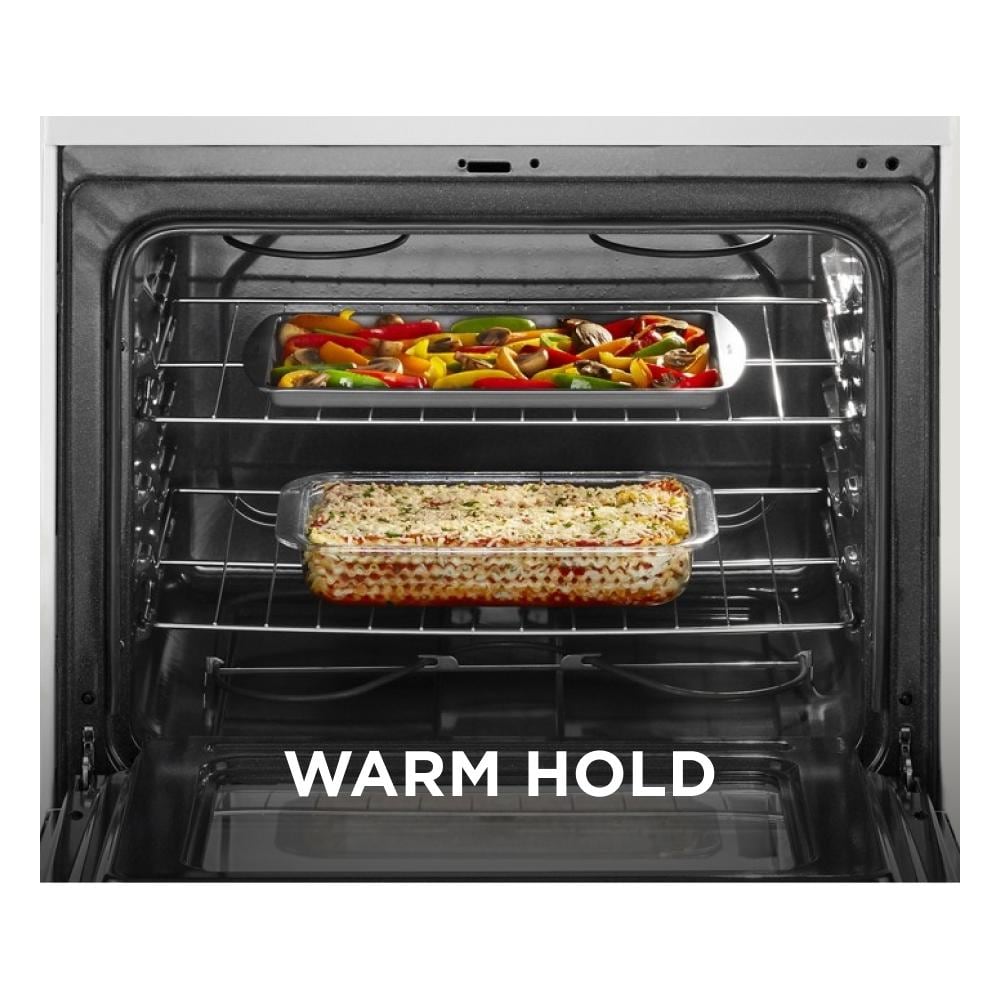 WARM HOLD