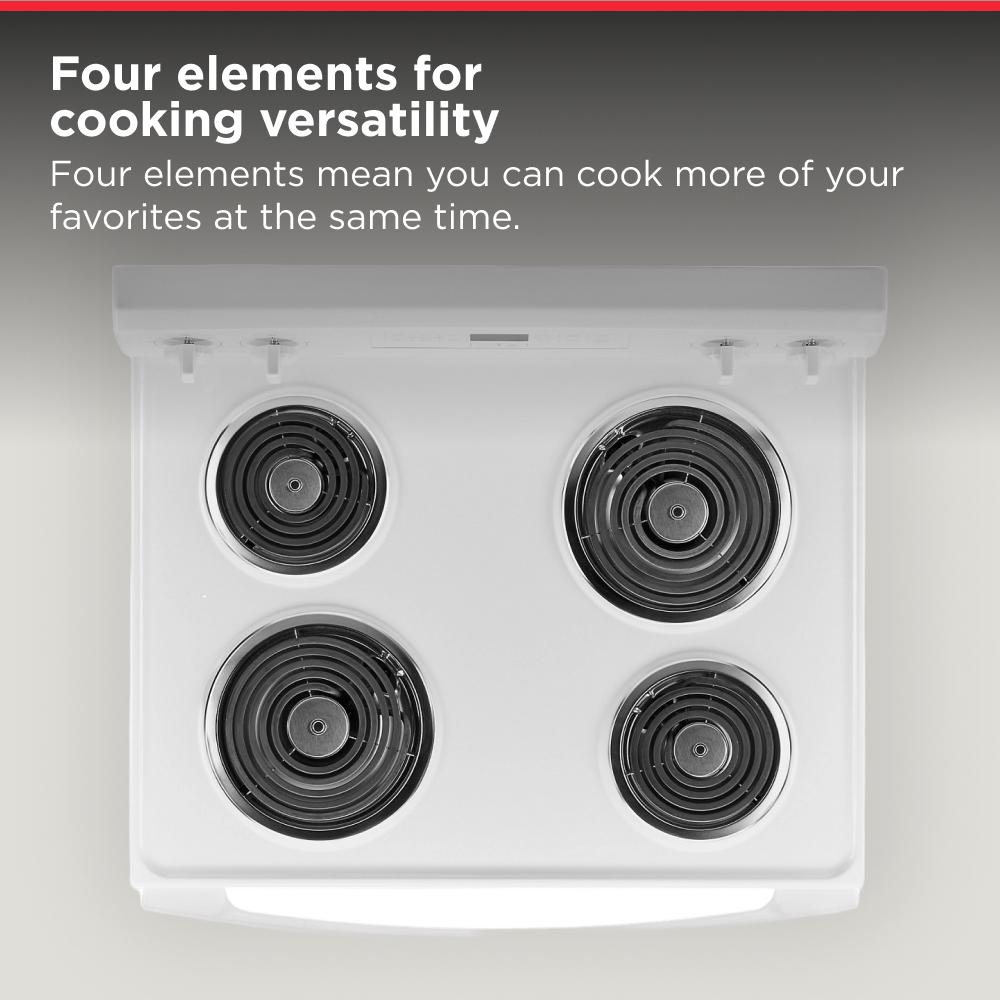 Four elements for cooking versatility

Four elements mean you can cook more of your favorites at the same time.