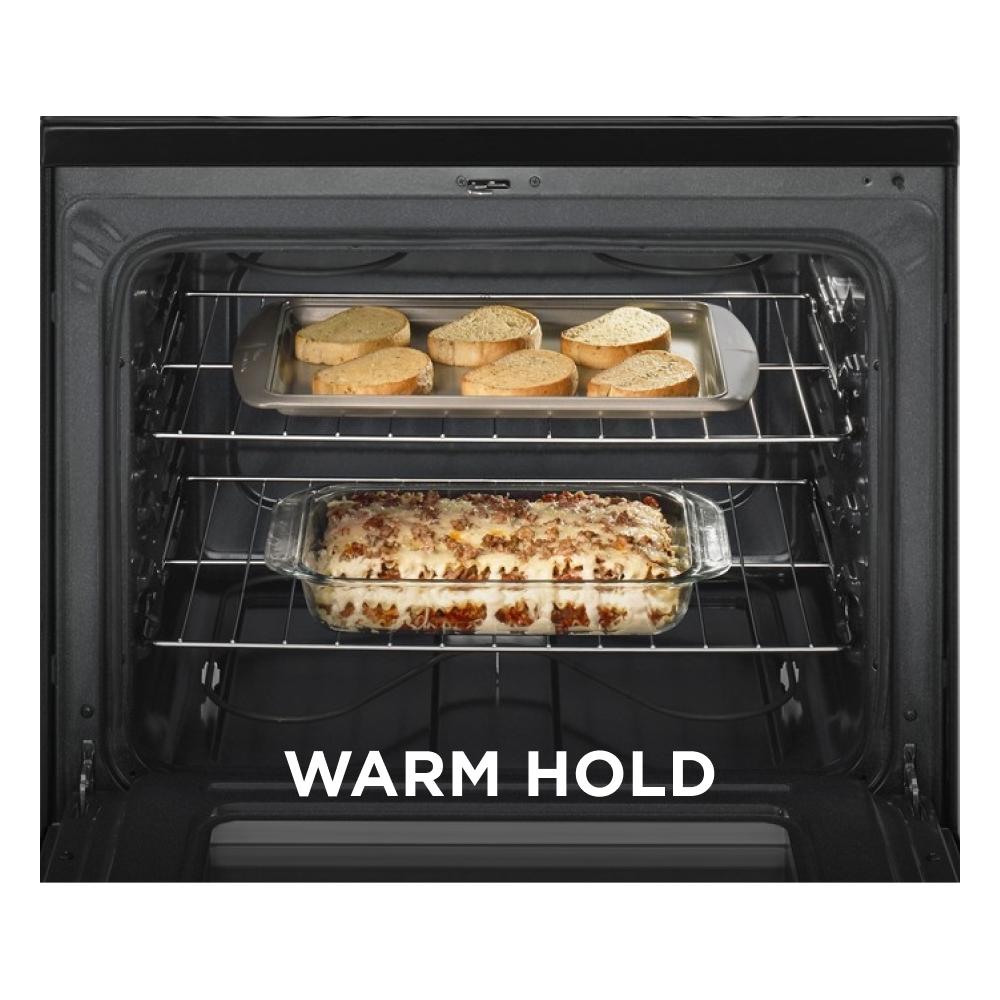 WARM HOLD