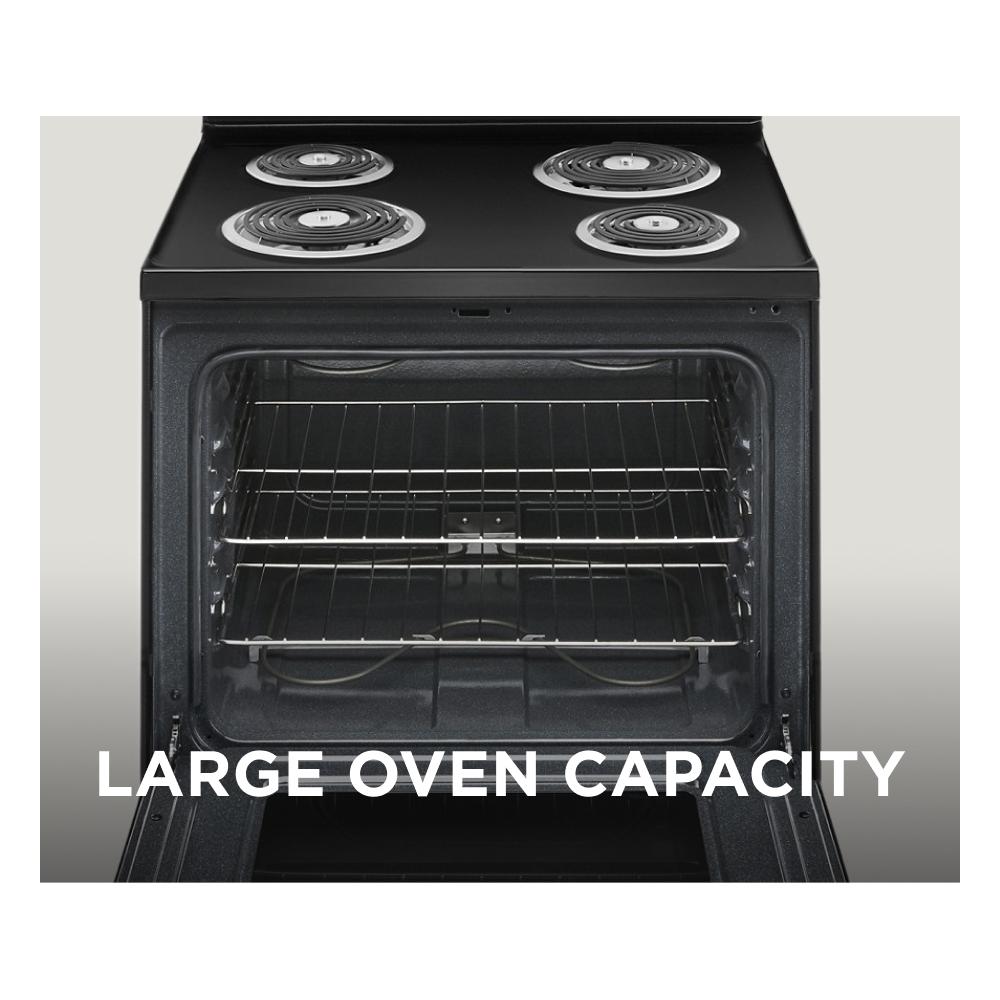 LARGE OVEN CAPACITY