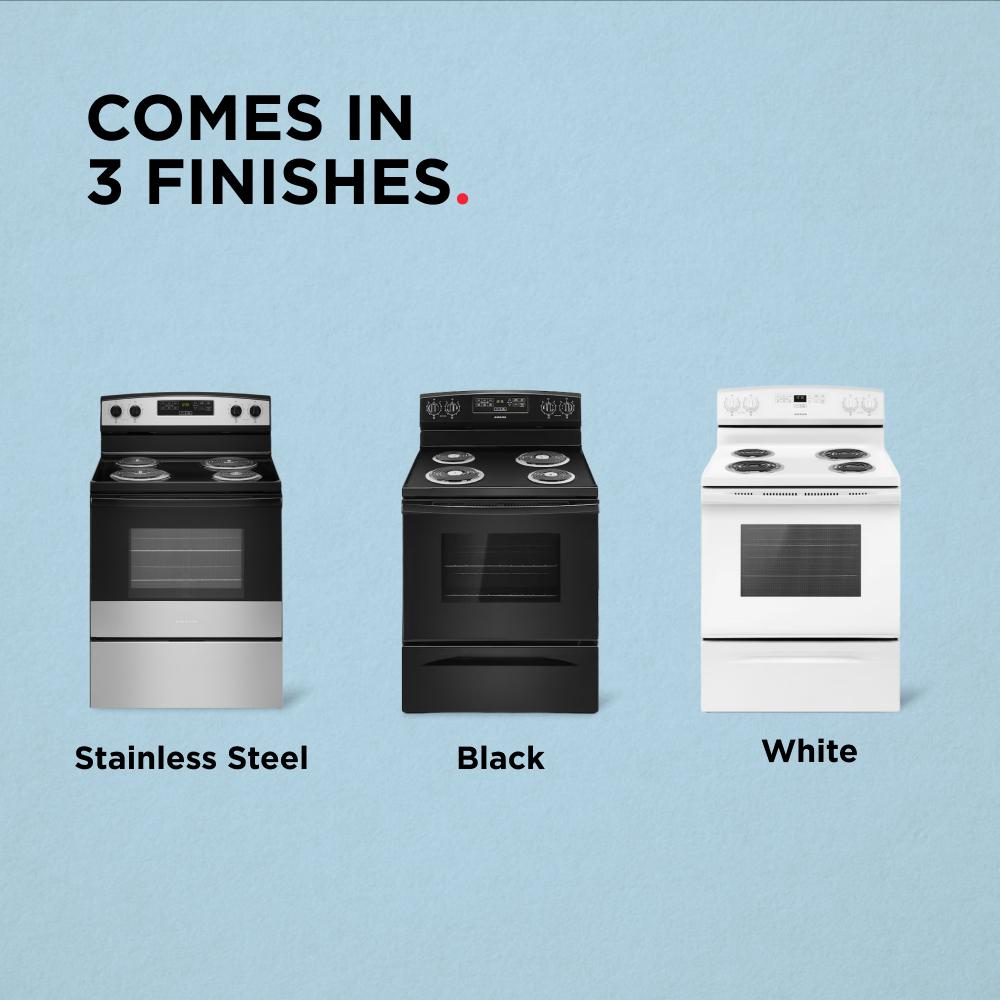 COMES IN
3 FINISHES.

Stainless Steel

Black

White