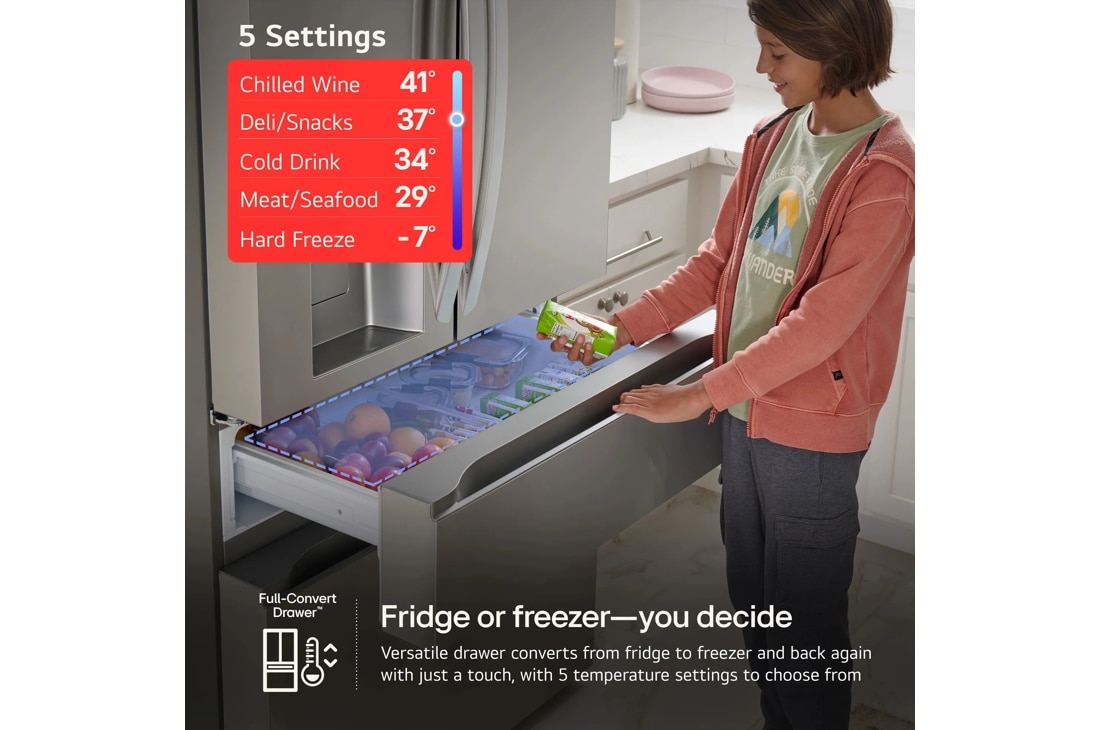 5 Settings

| Chilled Wine | 41° |
|---|---|
| Deli/Snacks | 37° |
| Cold Drink | 34° |
| Meat/Seafood | 29° |
| Hard Freeze | -7° |

WANDER

Full-Convert Drawer™

Fridge or freezer—you decide

Versatile drawer converts from fridge to freezer and back again with just a touch, with 5 temperature settings to choose from