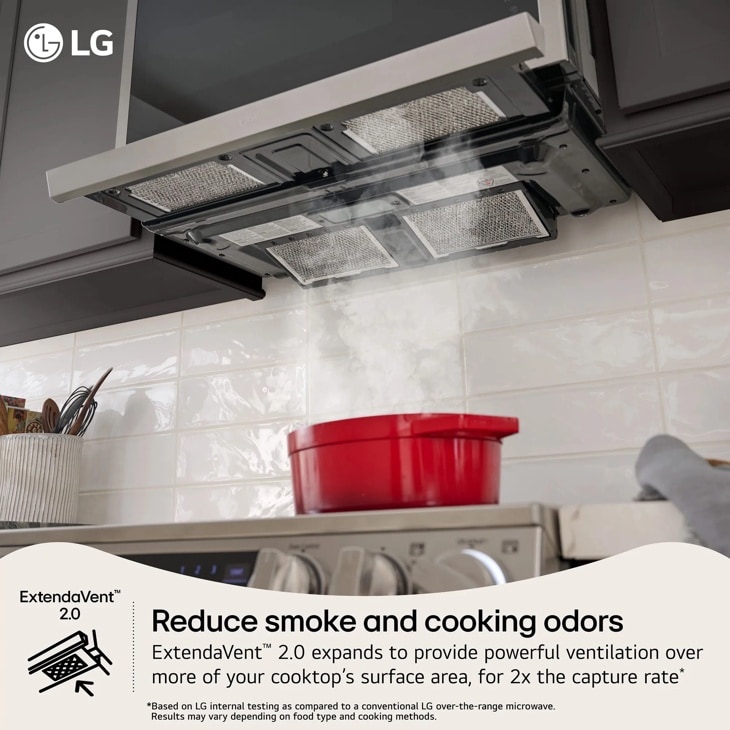 LG

ExtendaVent™ 2.0

Reduce smoke and cooking odors

ExtendaVent™ 2.0 expands to provide powerful ventilation over more of your cooktop's surface area, for 2x the capture rate*

*Based on LG internal testing as compared to a conventional LG over-the-range microwave. Results may vary depending on food type and cooking methods.