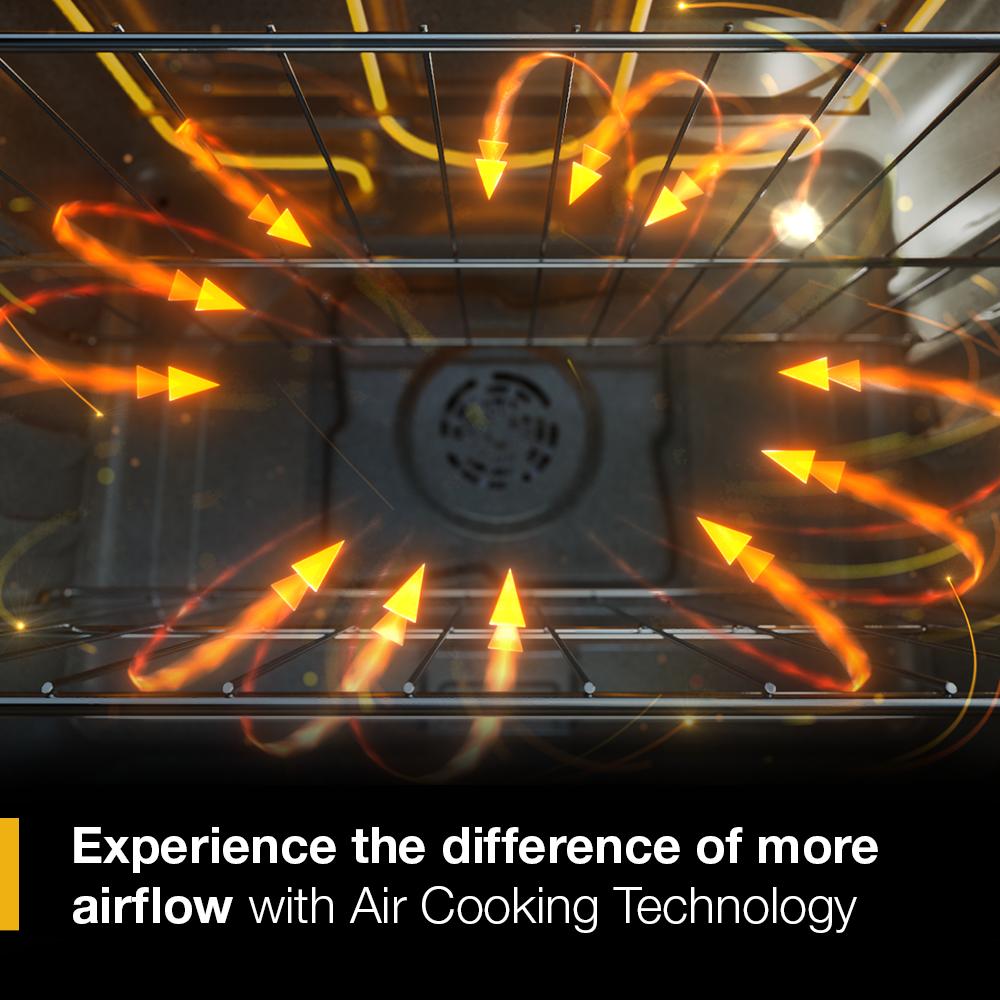 Experience the difference of more airflow with Air Cooking Technology