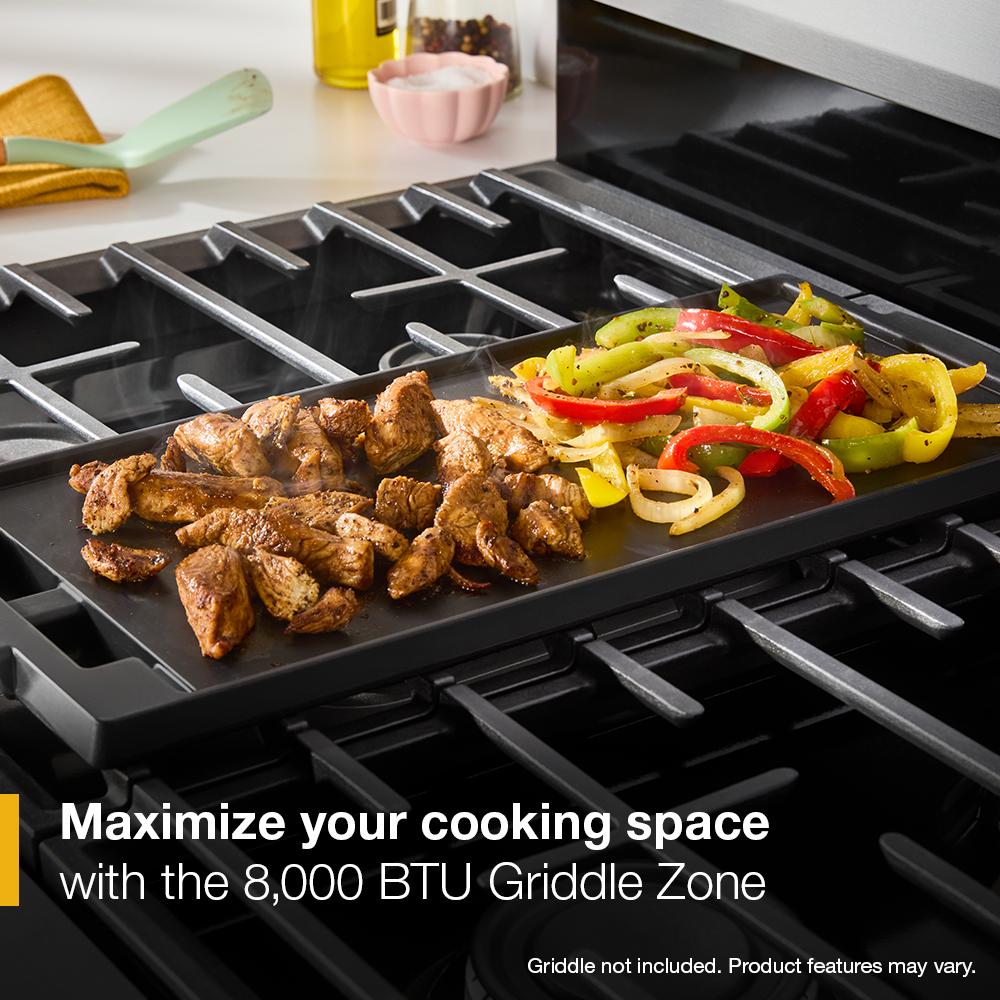 Maximize your cooking space
with the 8,000 BTU Griddle Zone

Griddle not included. Product features may vary.