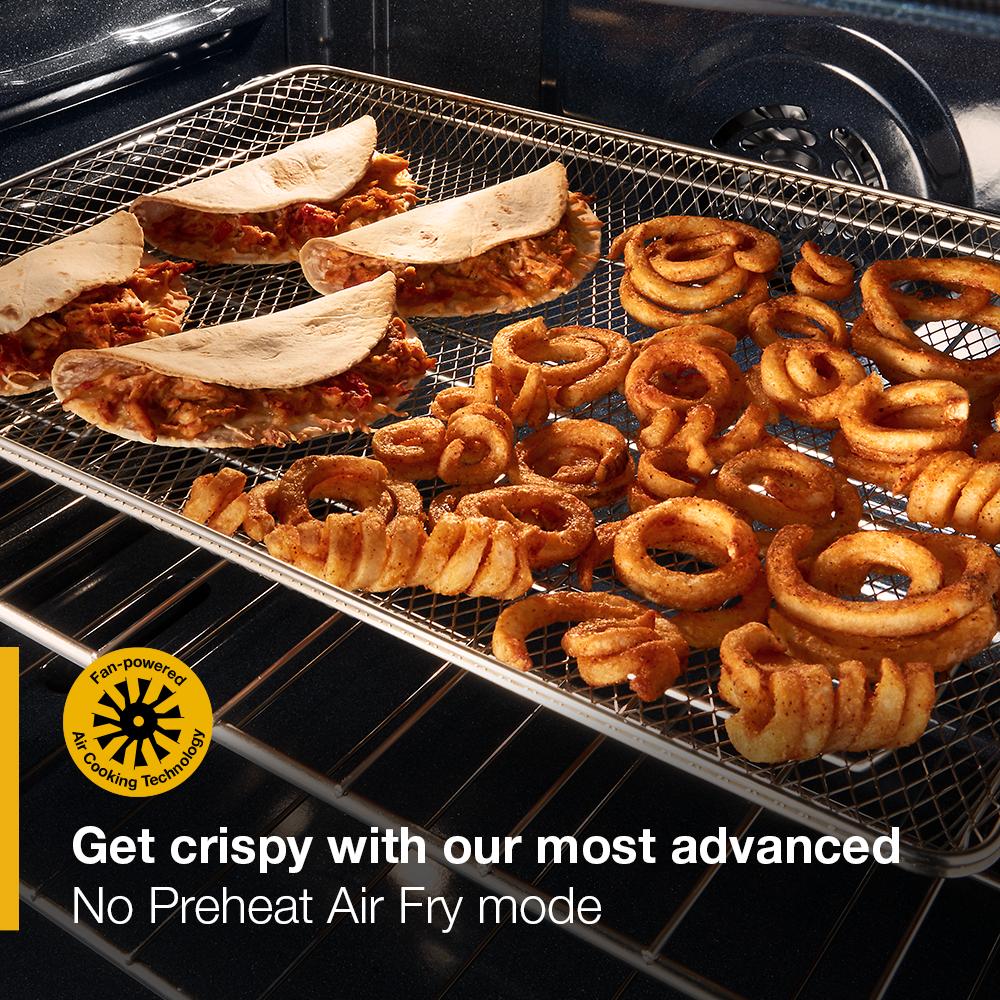 Fan-powered
Air Cooking Technology

Get crispy with our most advanced
No Preheat Air Fry mode