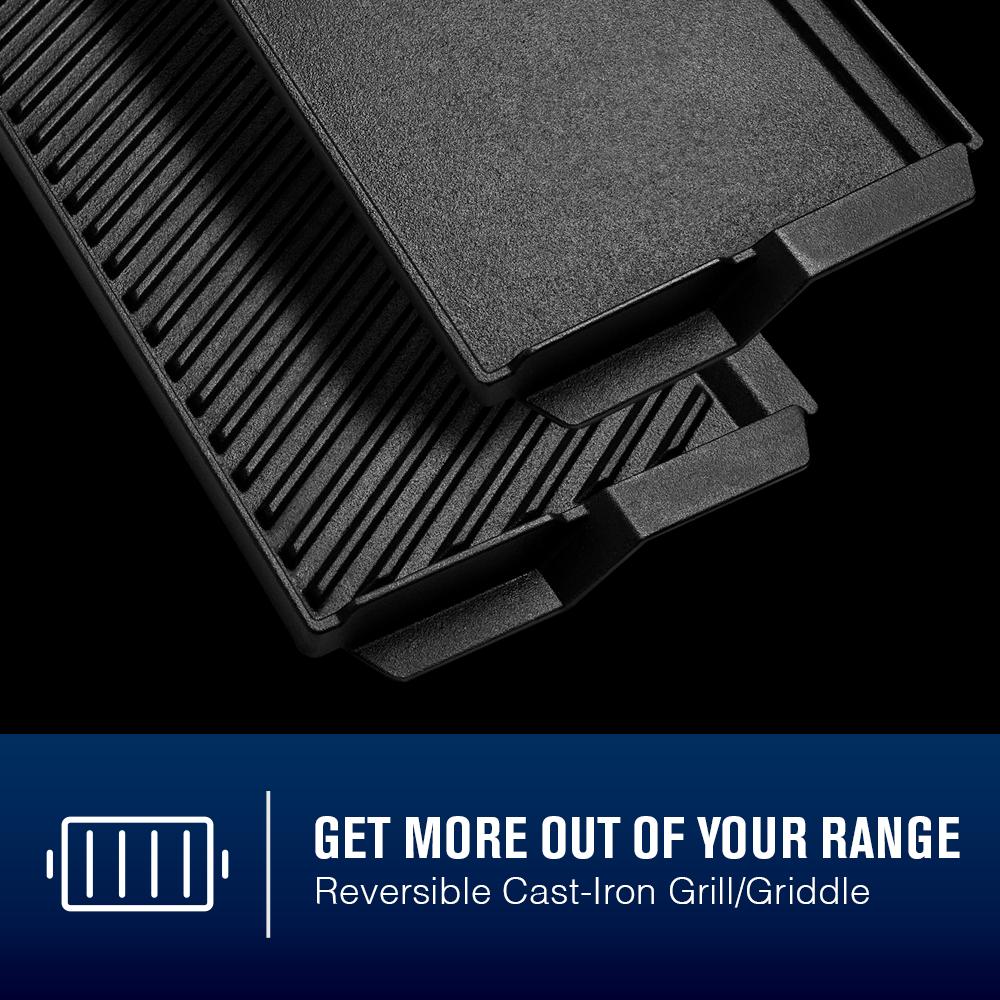 GET MORE OUT OF YOUR RANGE
Reversible Cast-Iron Grill/Griddle