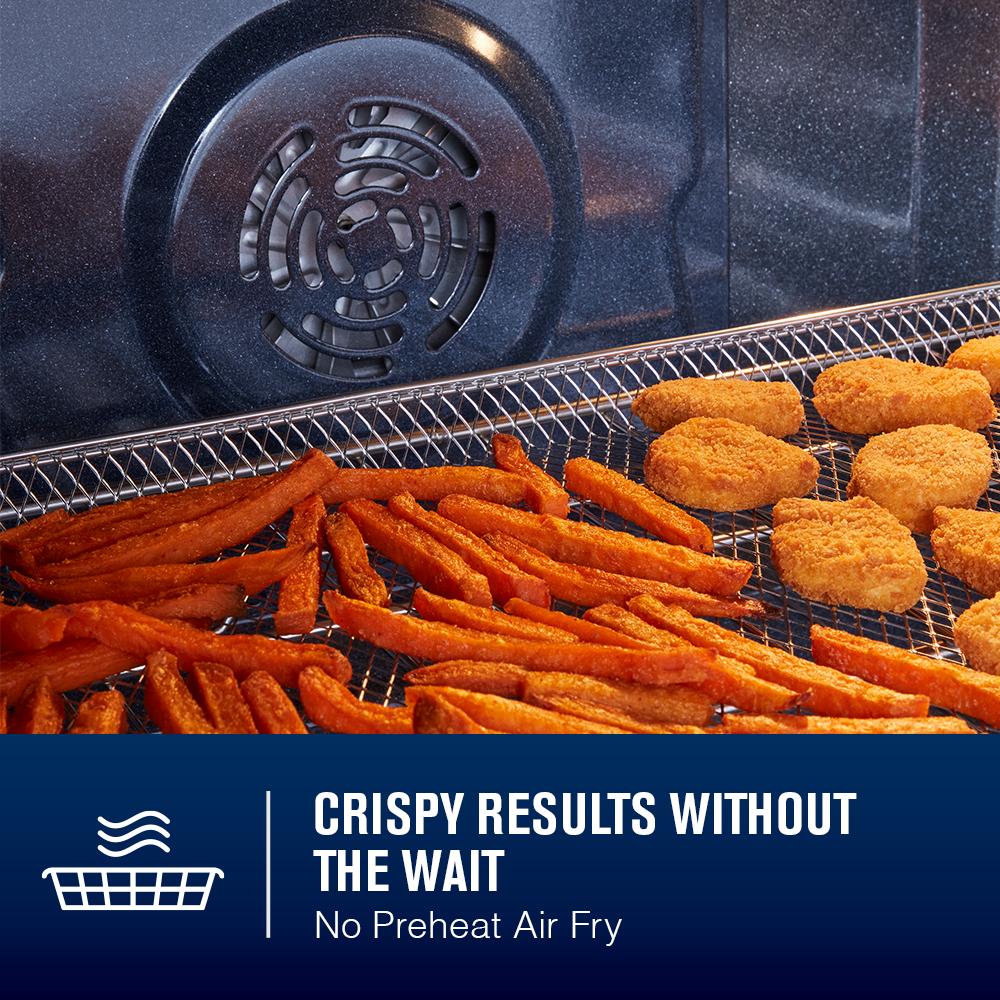 CRISPY RESULTS WITHOUT THE WAIT
No Preheat Air Fry