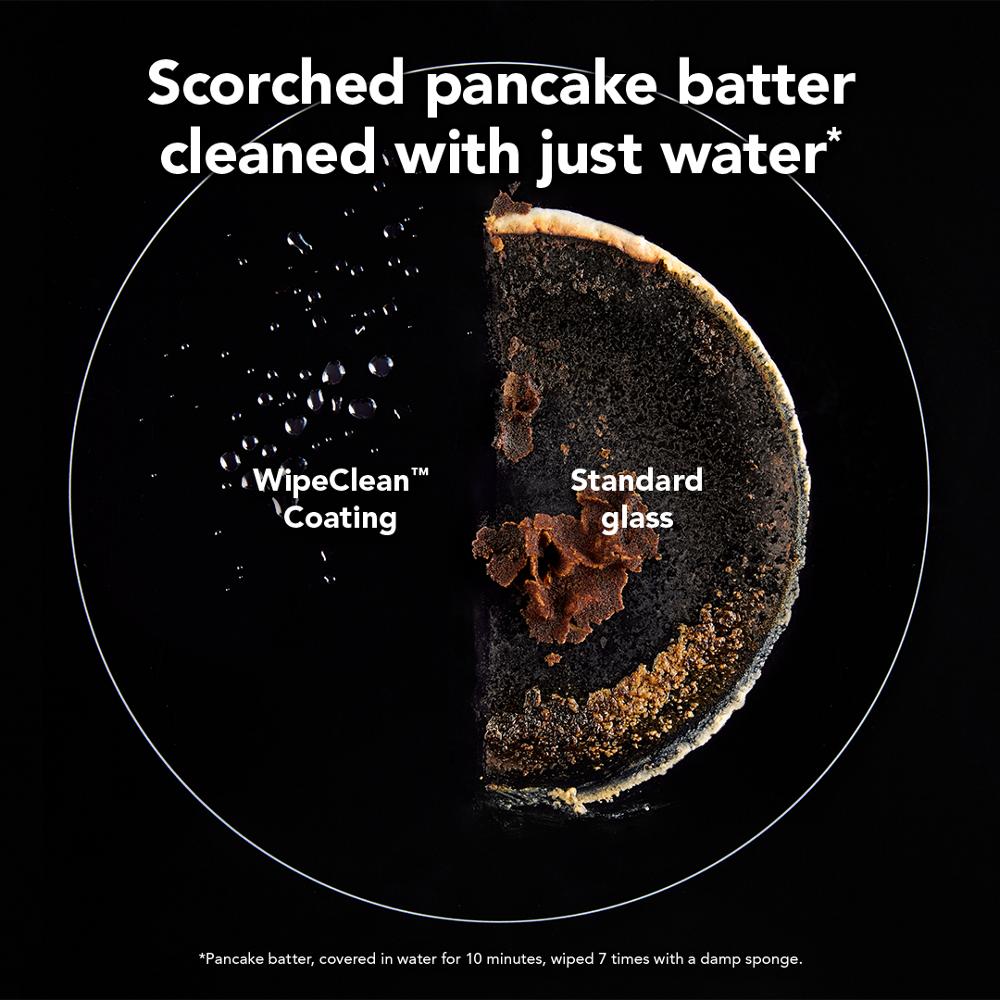 Scorched pancake batter cleaned with just water*

WipeClean™ Coating

Standard glass

*Pancake batter, covered in water for 10 minutes, wiped 7 times with a damp sponge.