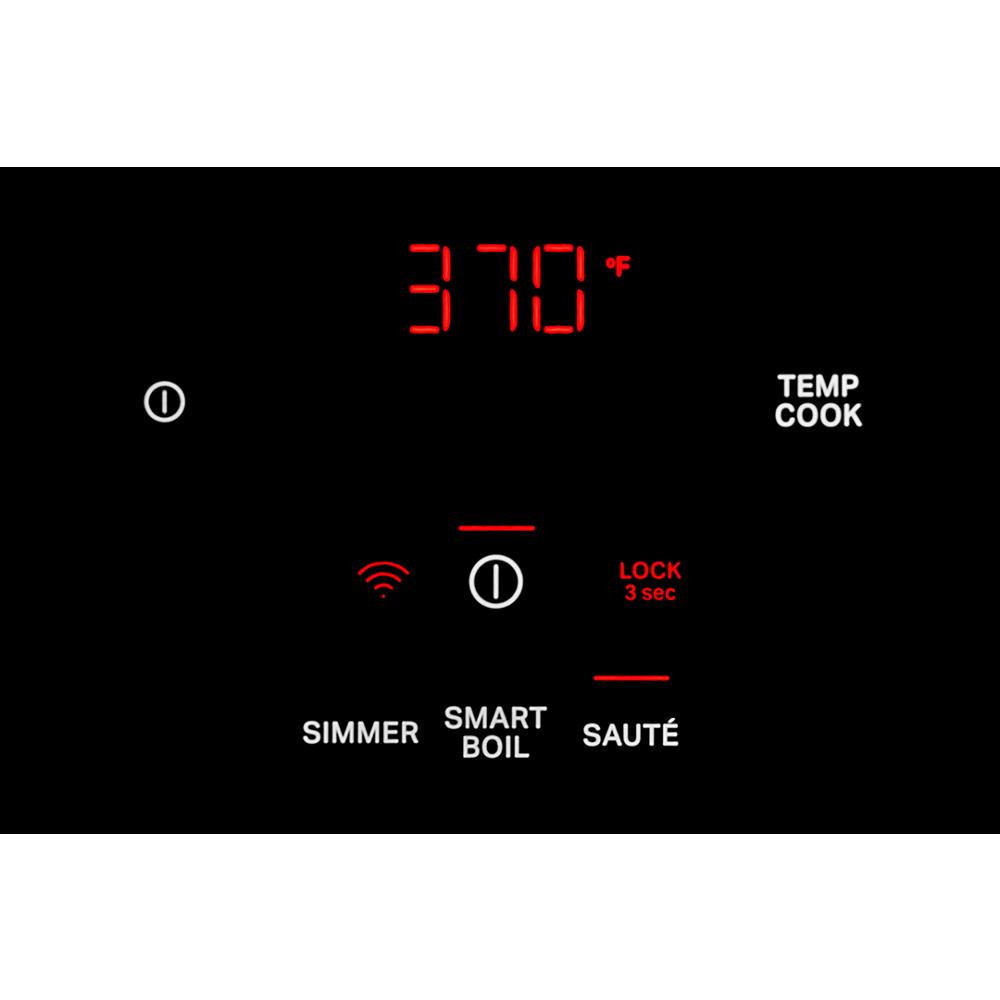 370 °F

TEMP COOK

LOCK 3 sec

SIMMER

SMART BOIL

SAUTÉ