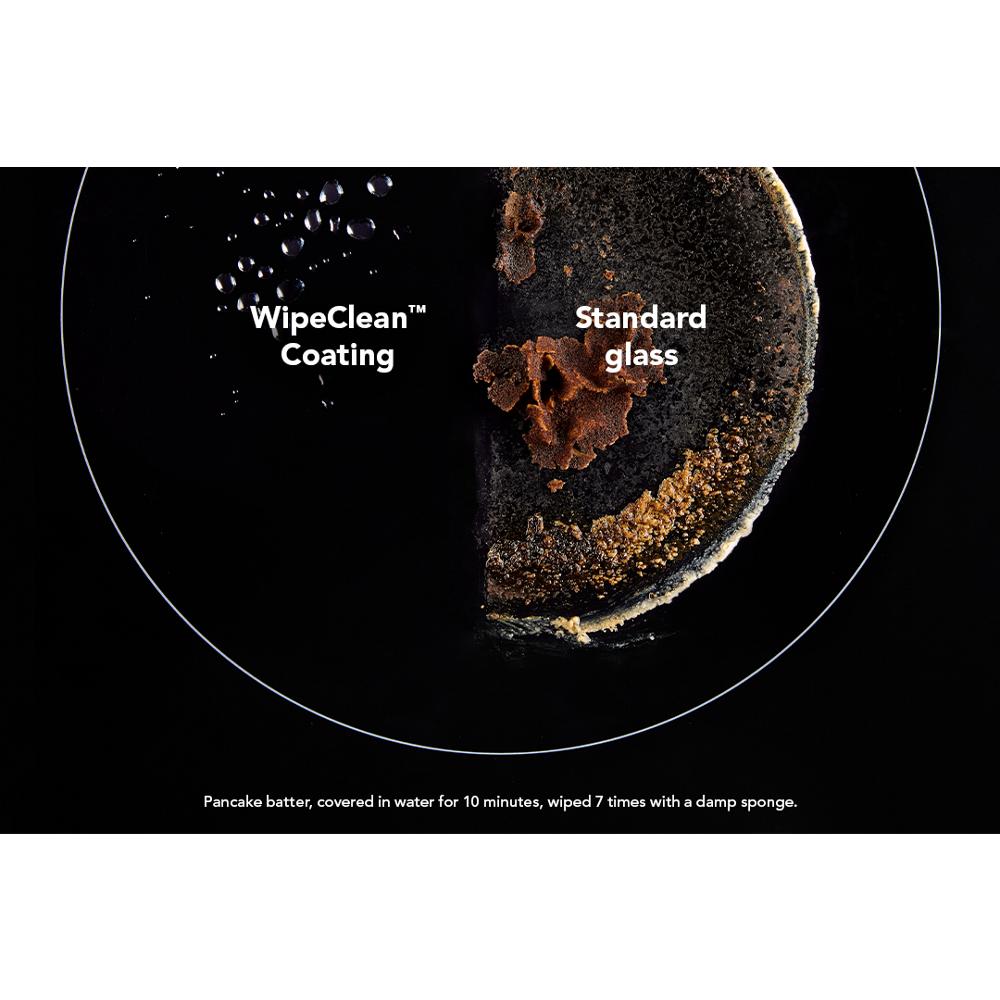 WipeClean™ Coating

Standard glass

Pancake batter, covered in water for 10 minutes, wiped 7 times with a damp sponge.