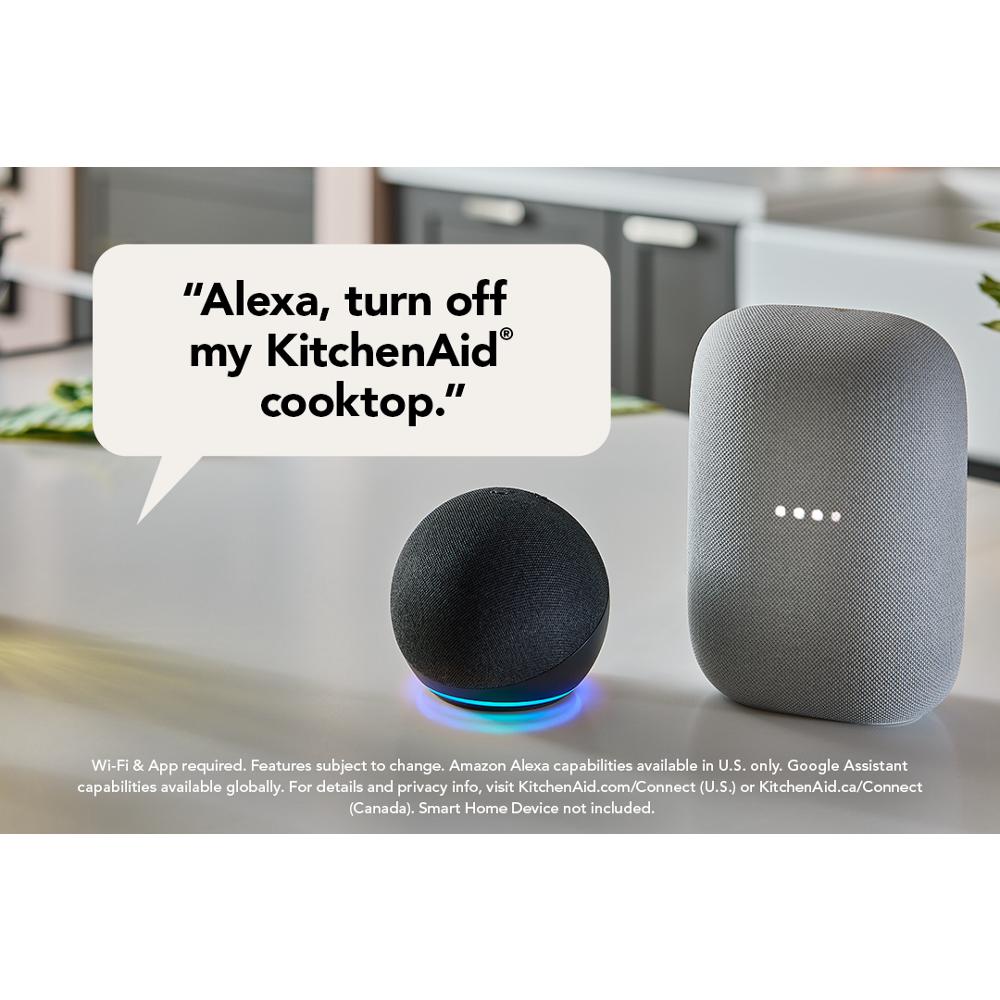 "Alexa, turn off my KitchenAid® cooktop."

Wi-Fi & App required. Features subject to change. Amazon Alexa capabilities available in U.S. only. Google Assistant capabilities available globally. For details and privacy info, visit KitchenAid.com/Connect (U.S.) or KitchenAid.ca/Connect (Canada). Smart Home Device not included.