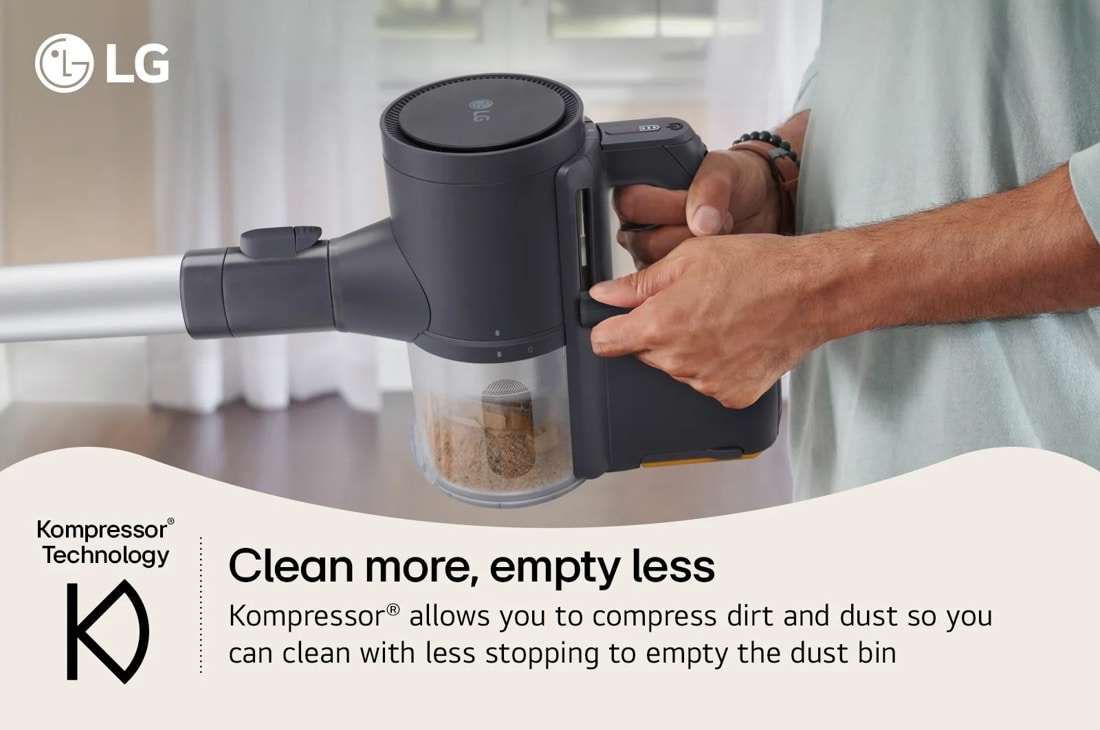 LG

LG

Kompressor®
Technology

Clean more, empty less

Kompressor® allows you to compress dirt and dust so you can clean with less stopping to empty the dust bin