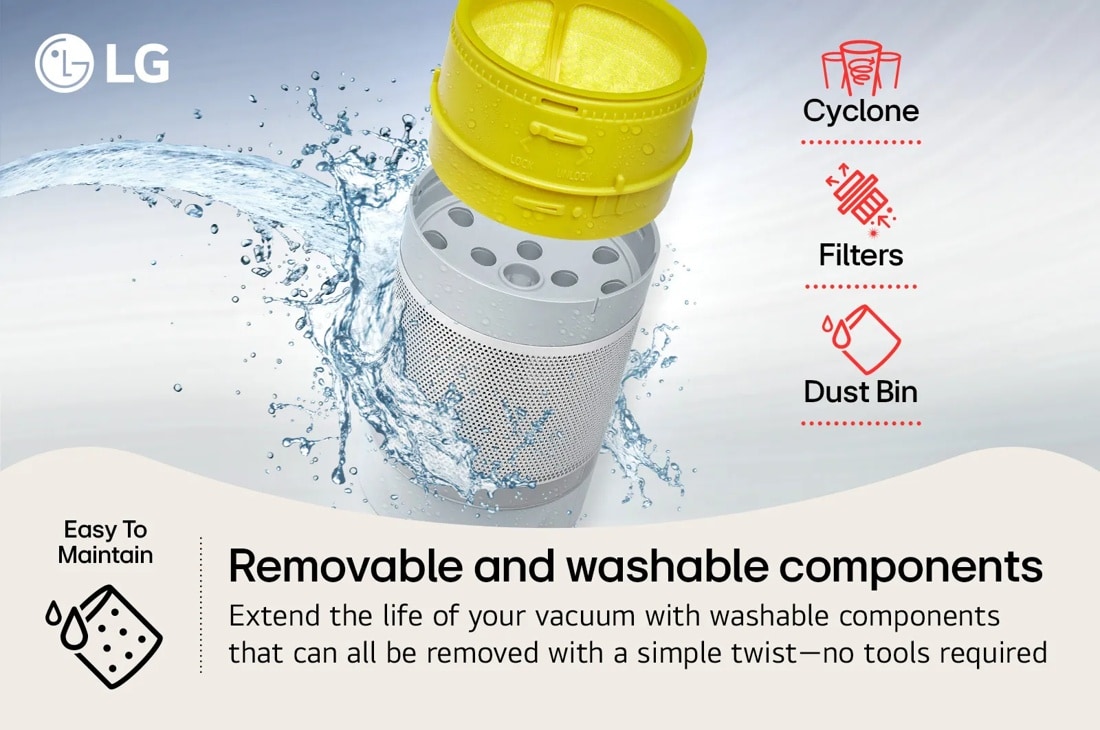 LG

Cyclone

Filters

Dust Bin

LOCK UNLOCK

Easy To Maintain

Removable and washable components

Extend the life of your vacuum with washable components that can all be removed with a simple twist—no tools required