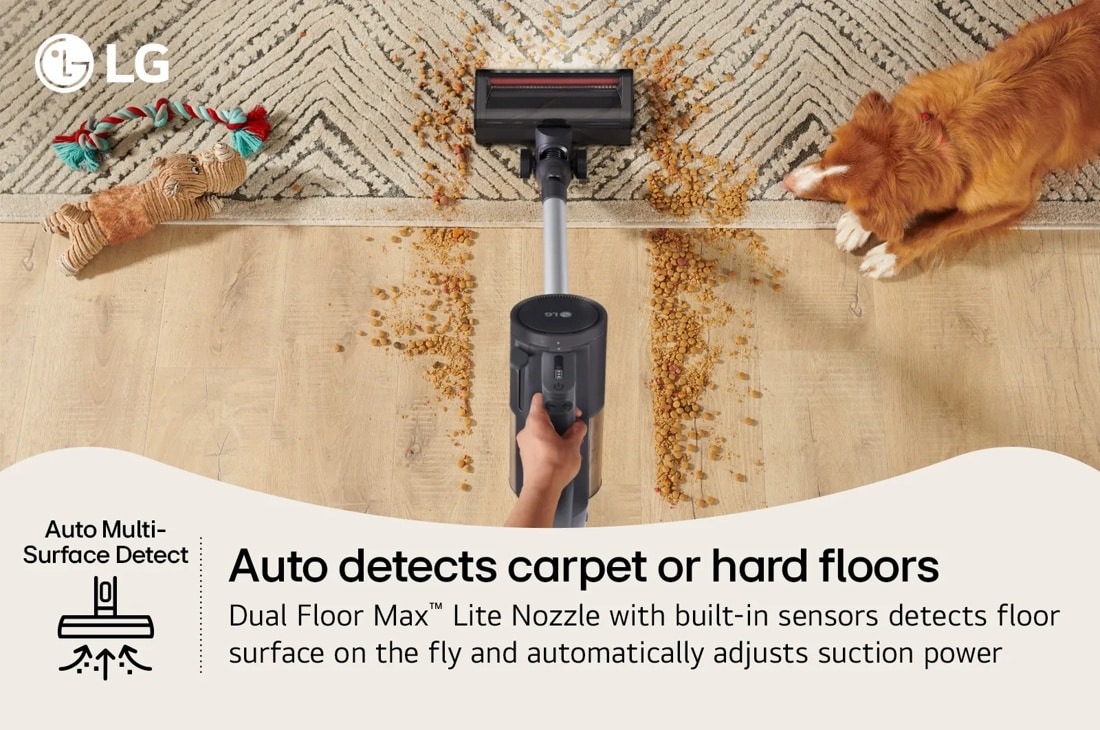 LG

LG

Auto Multi-Surface Detect

Auto detects carpet or hard floors

Dual Floor Max™ Lite Nozzle with built-in sensors detects floor surface on the fly and automatically adjusts suction power