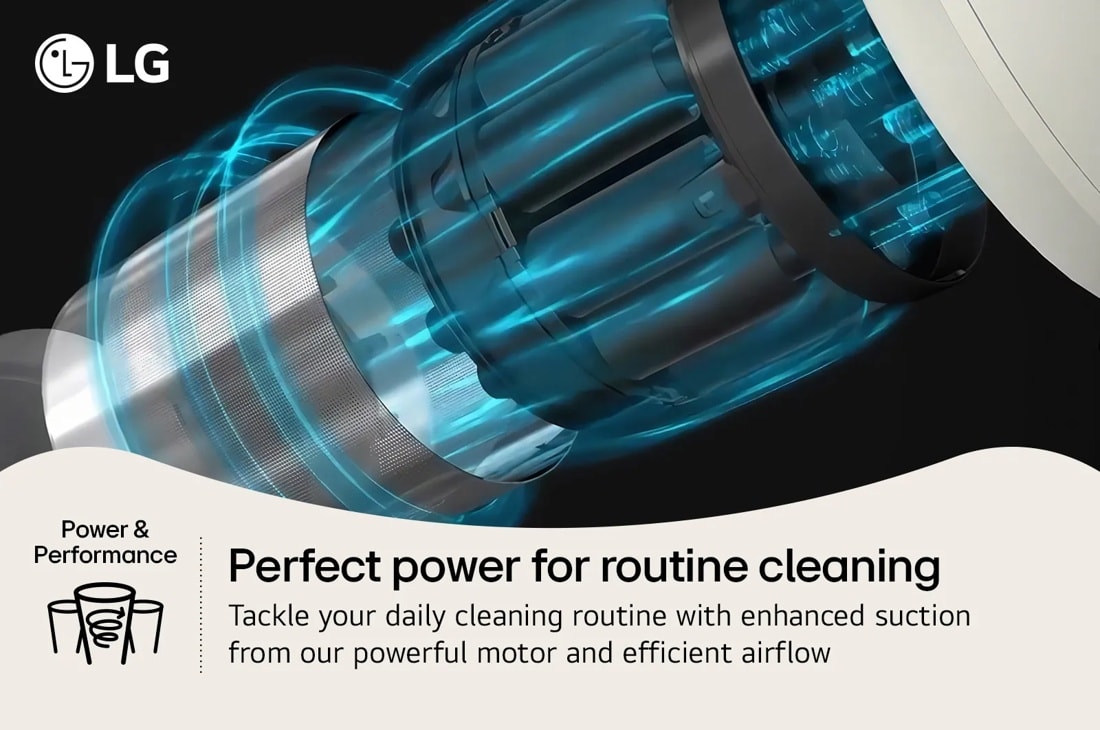 LG

Power & Performance

Perfect power for routine cleaning

Tackle your daily cleaning routine with enhanced suction from our powerful motor and efficient airflow