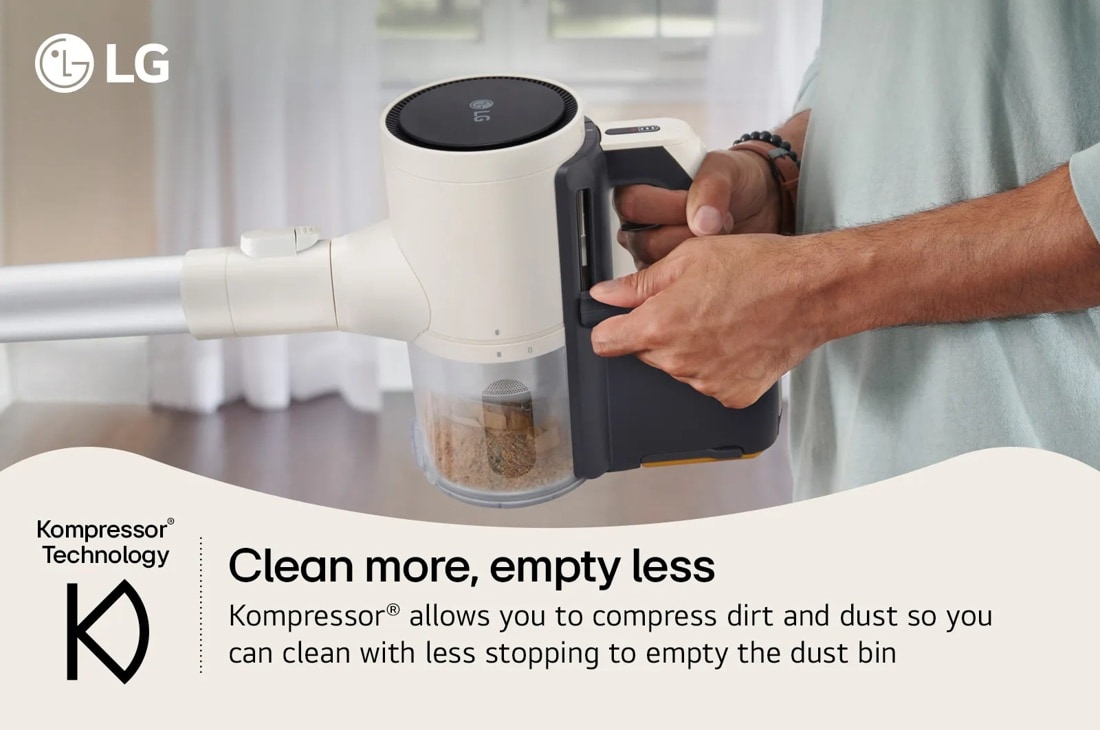 LG

LG

Kompressor®
Technology

Clean more, empty less

Kompressor® allows you to compress dirt and dust so you can clean with less stopping to empty the dust bin