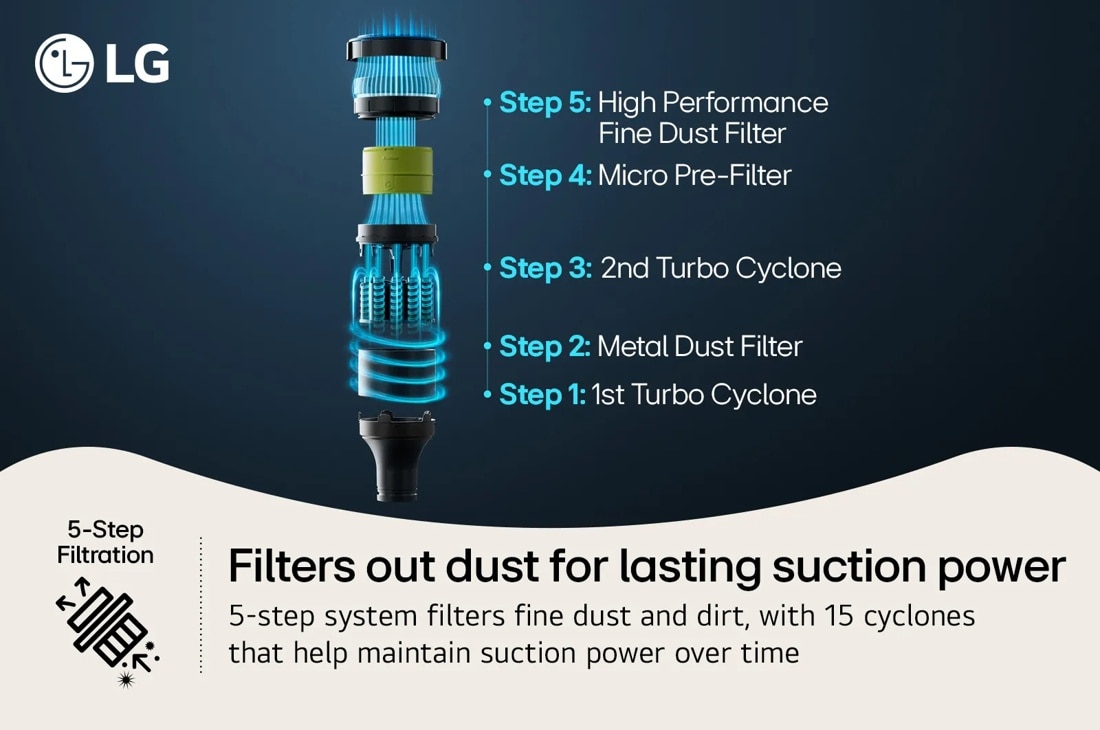 LG

Step 5: High Performance Fine Dust Filter

Step 4: Micro Pre-Filter

Step 3: 2nd Turbo Cyclone

Step 2: Metal Dust Filter

Step 1: 1st Turbo Cyclone

5-Step Filtration

Filters out dust for lasting suction power

5-step system filters fine dust and dirt, with 15 cyclones that help maintain suction power over time