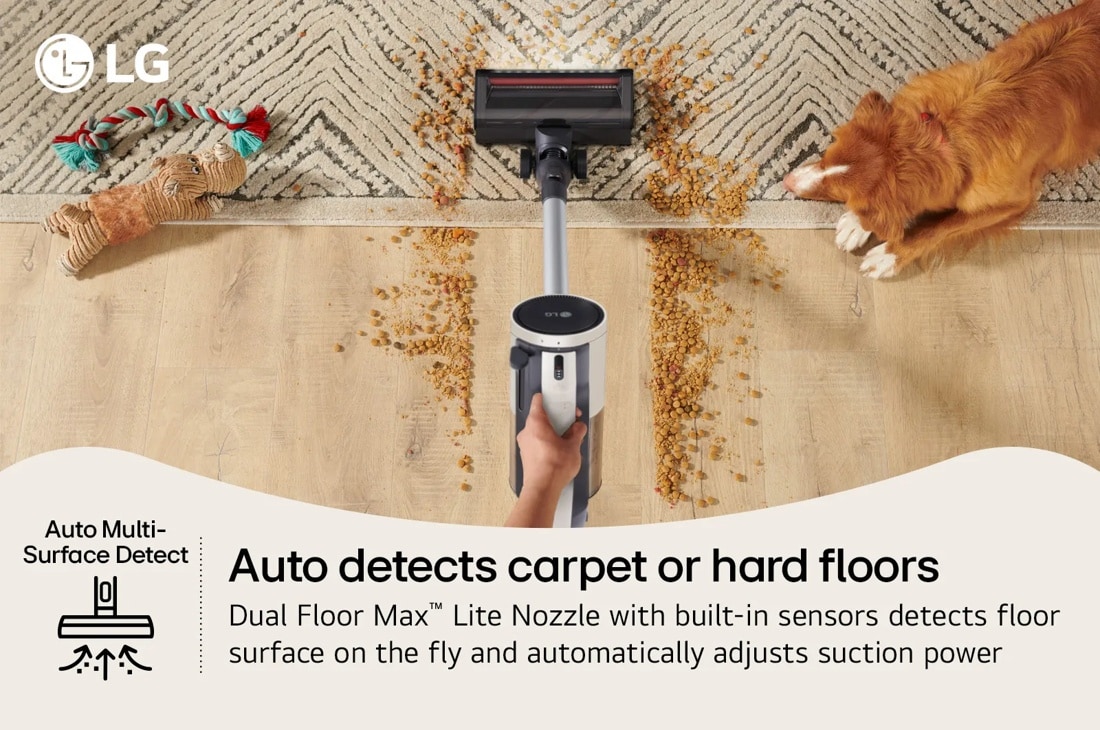 LG

LG

Auto Multi-Surface Detect

Auto detects carpet or hard floors

Dual Floor Max™ Lite Nozzle with built-in sensors detects floor surface on the fly and automatically adjusts suction power