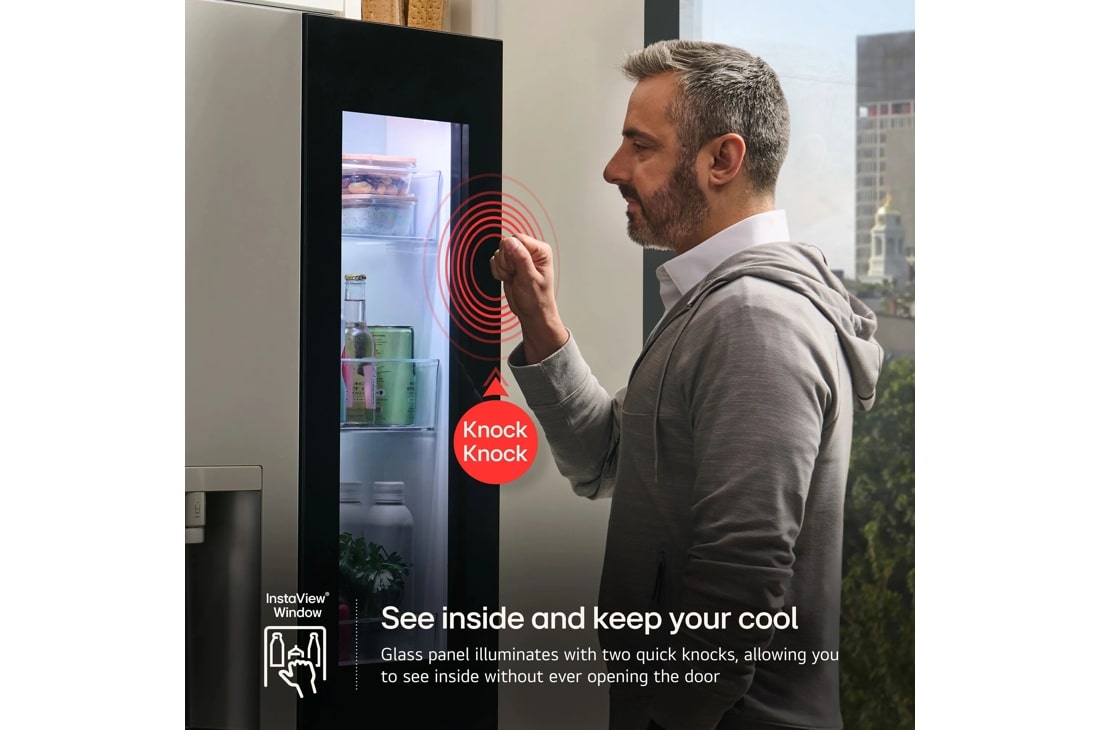 Knock Knock

InstaView® Window

See inside and keep your cool

Glass panel illuminates with two quick knocks, allowing you to see inside without ever opening the door