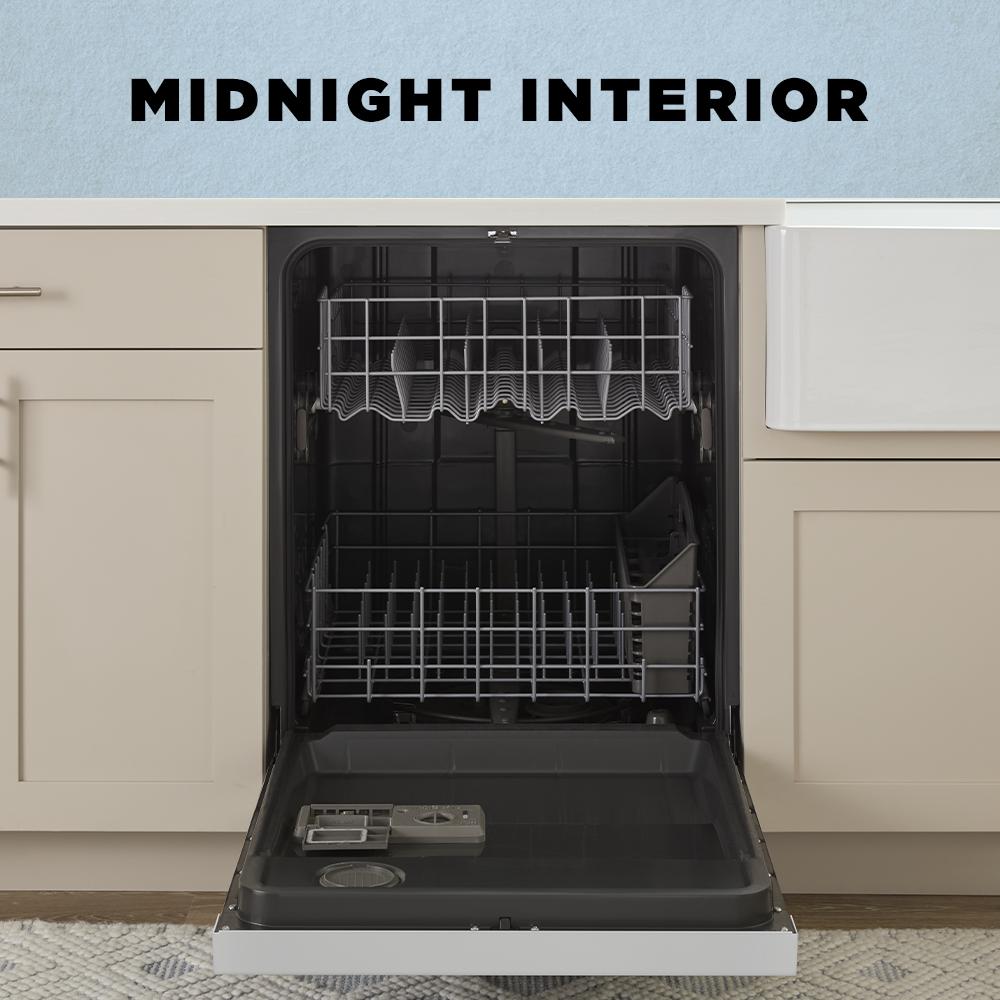 MIDNIGHT INTERIOR