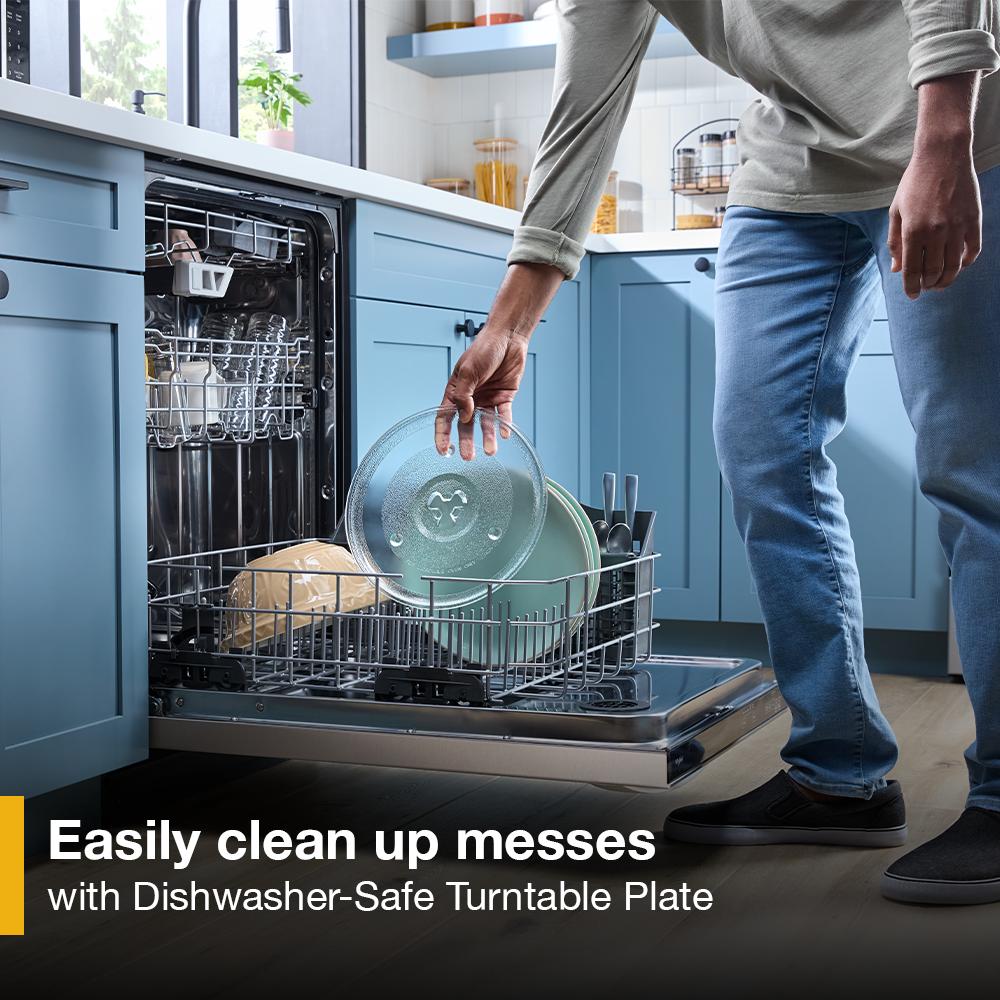 Easily clean up messes
with Dishwasher-Safe Turntable Plate