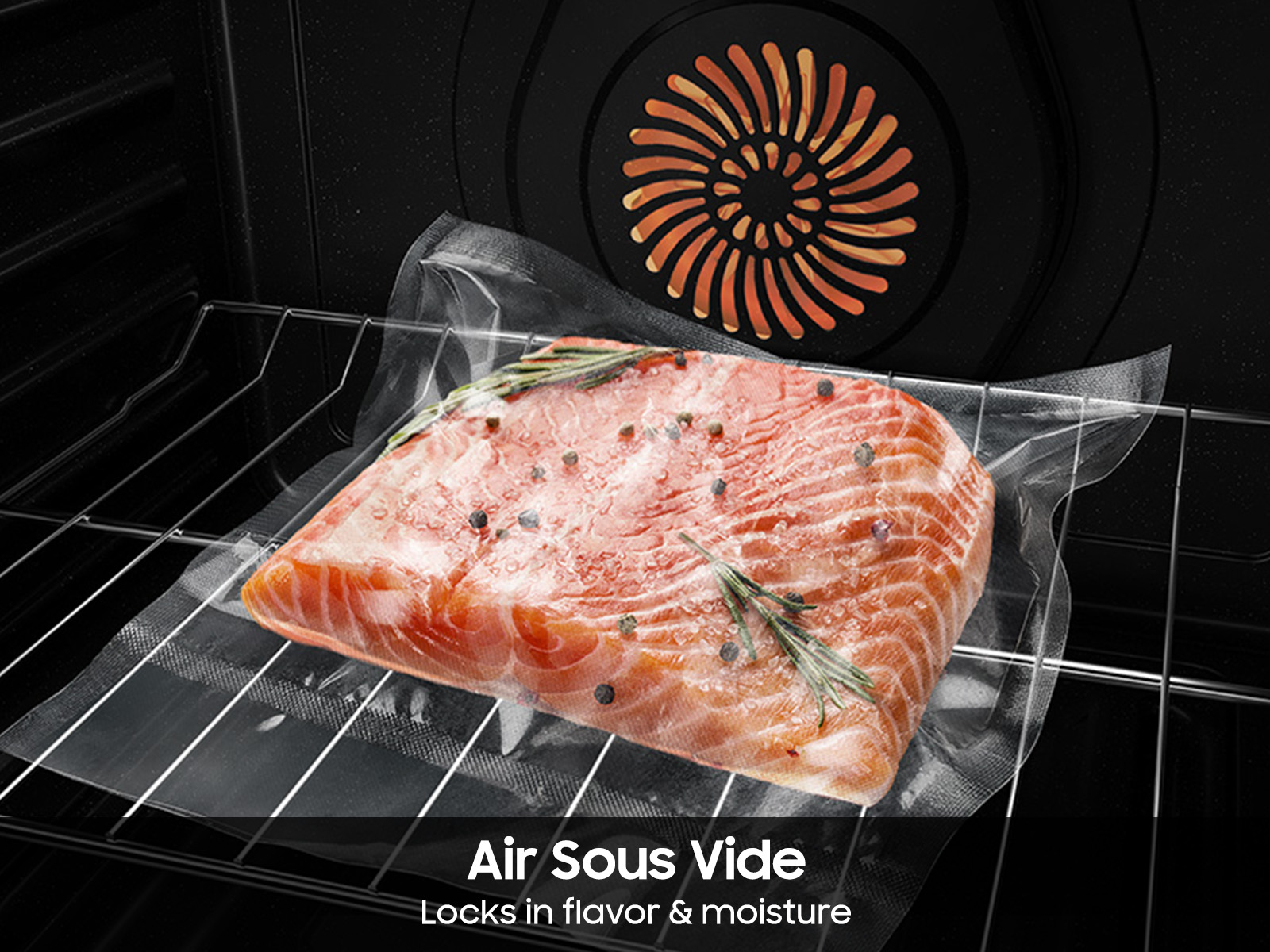 Air Sous Vide
Locks in flavor & moisture